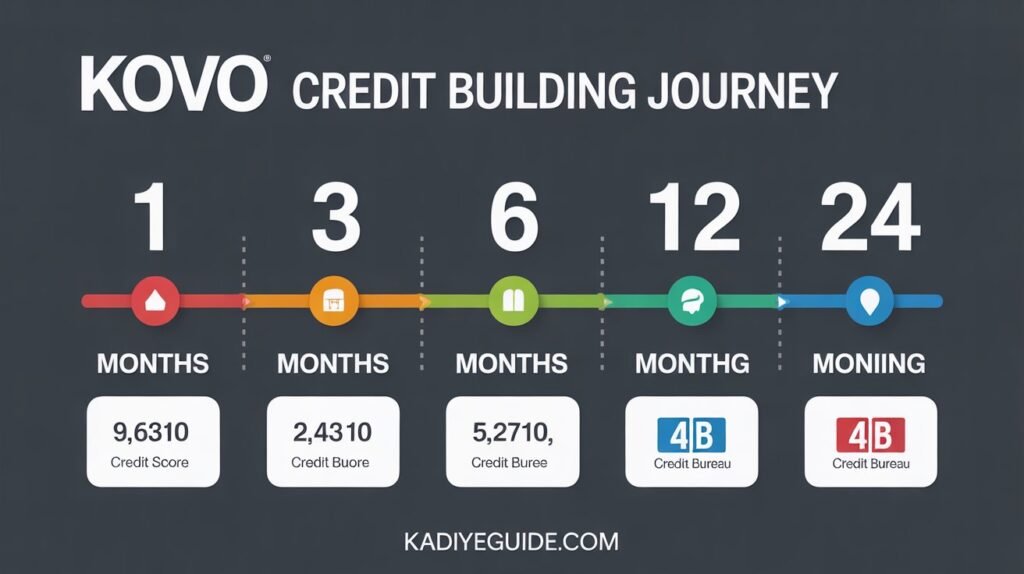 KOVO® CREDIT BUILDING JOURNEY

1

MONTHS

9,6310
Credit Score

3

MONTHS

2,4310
Credit Buore

6

MONTHS

5,2710,
Credit Buree

12

MONTHG

4B
Credit Bureau

24

MONIING

4B
Credit Bureau

KADIYEGUIDE.COM