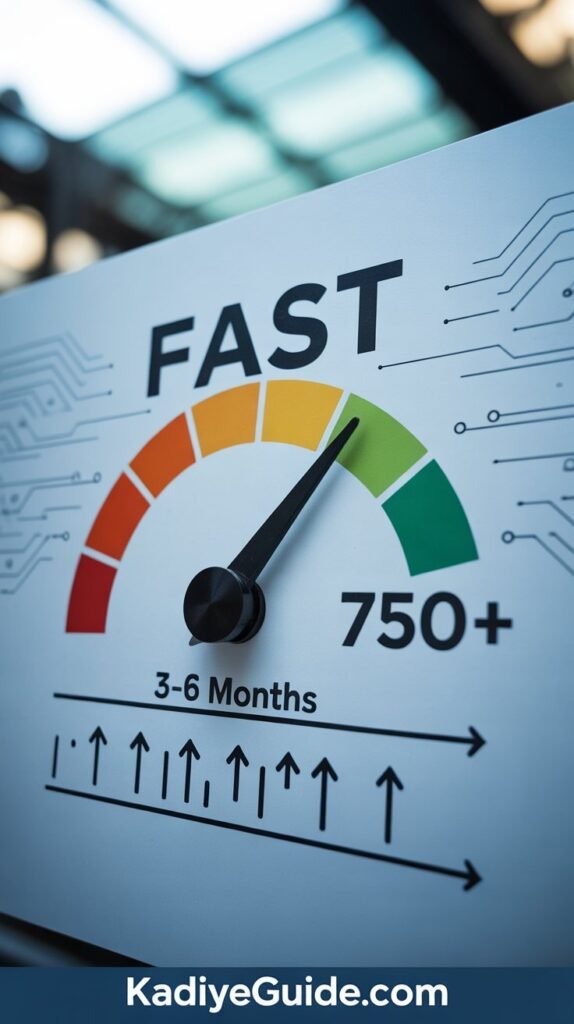 FAST

750+

3-6 Months

KadiyeGuide.com